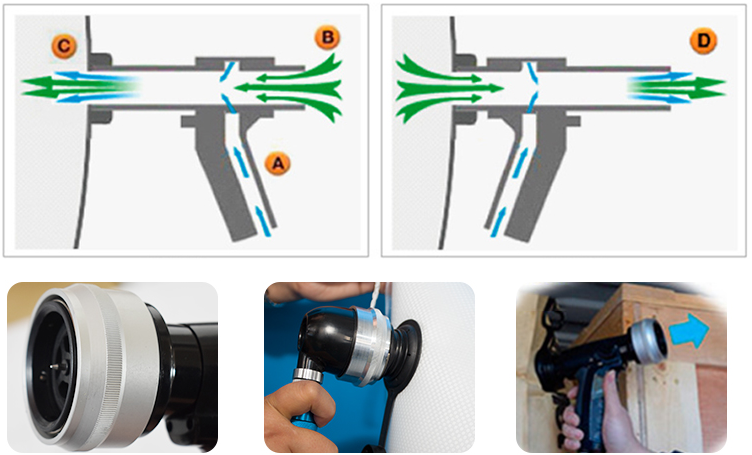 C
B
A
D